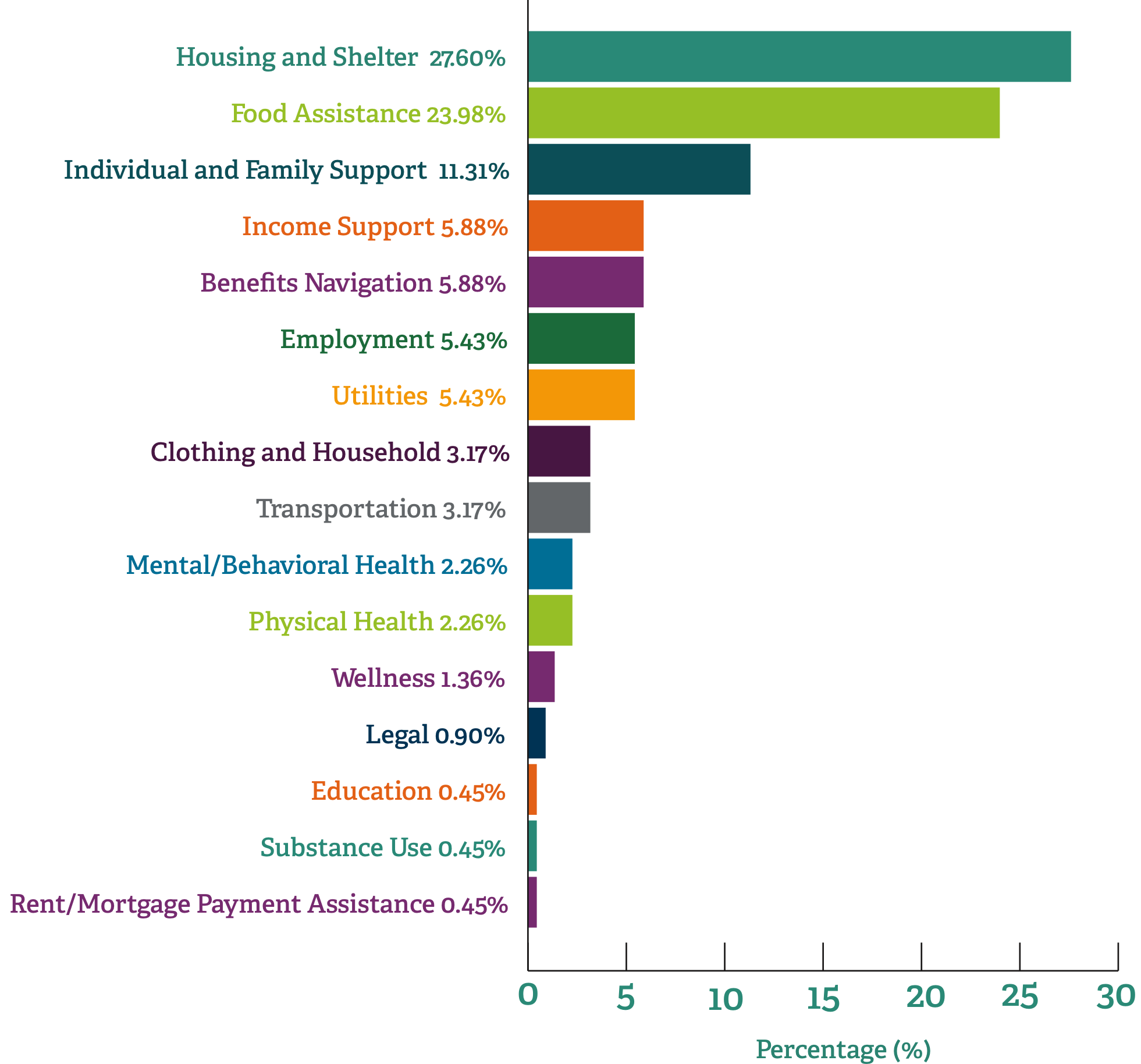 Housing and Shelter 27.60%
Food Assistance 23.98%
Individual and Family Support 11.31%
Income Support 5.88%
Benefits Navigation 5.88%
Employment 5.43%
Utilities 5.43%
Clothing and Household 3.17%
Transportation 3.17%
Mental/Behavioral Health 2.26%
Physical Health 2.26%
Wellness 1.36%
Legal 0.90%
Education 0.45%
Substance Use 0.45%
Rent/Mortgage Payment Assistance 0.45%

0 5 10 15 20 25 30

Percentage (%)