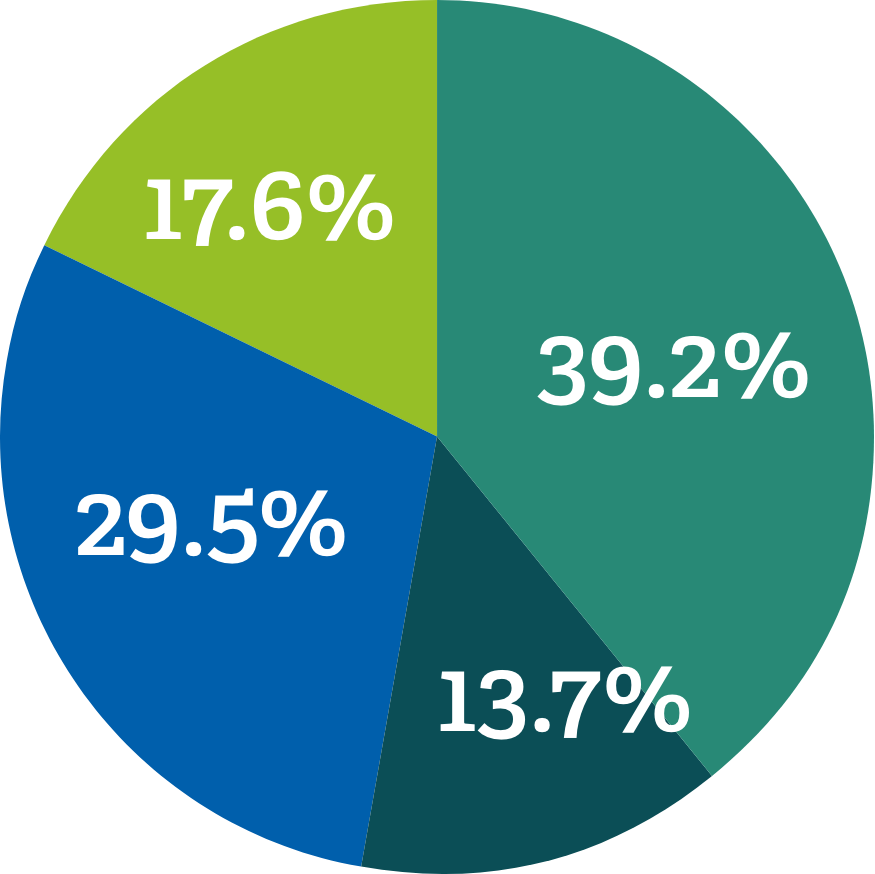 17.6%

39.2%

29.5%

13.7%